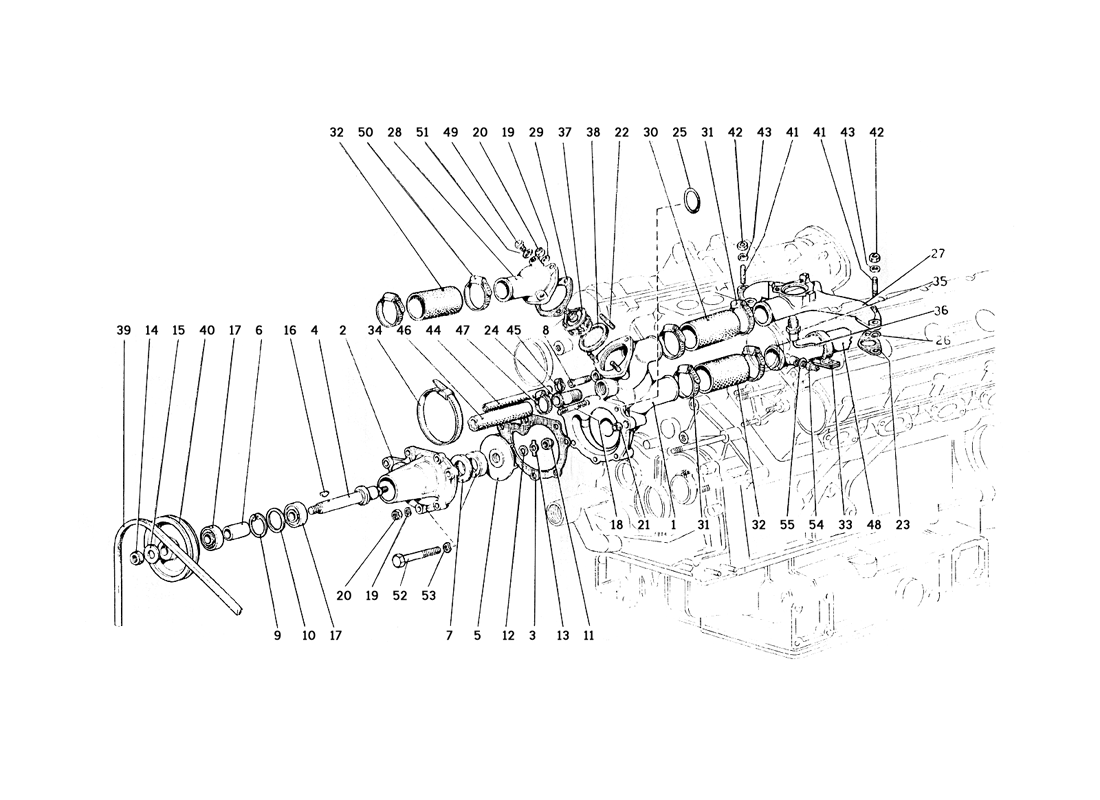 32 50 28 51 49 20 19 29 37 38 22 30 25 31 42 43 41 41 43 42

27
35
36
26

39 14 15 40 17 6 16 4 2 34 46 44 47 24 45 8

18 21 1 31 32 55 54 33 48 23

20 19 52 53

9 10 17 7 5 12 3 13 11