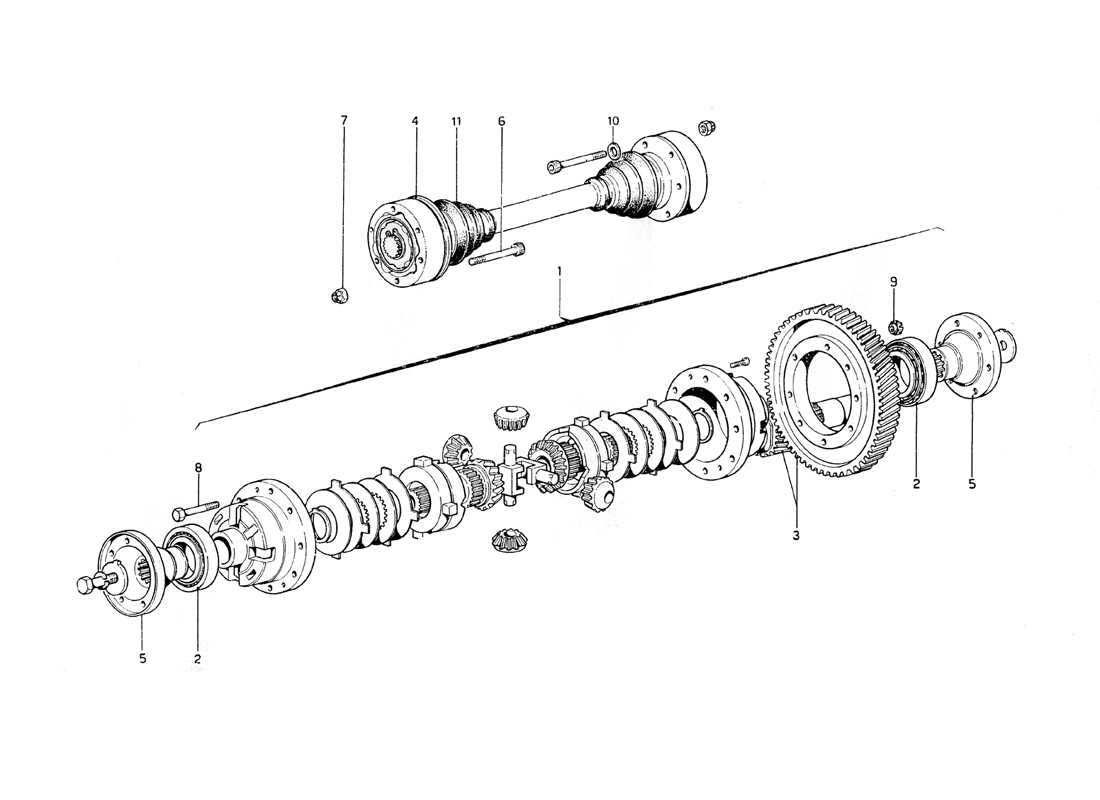 7
4
11
6
10
1
9
8
2
5
3
5
2