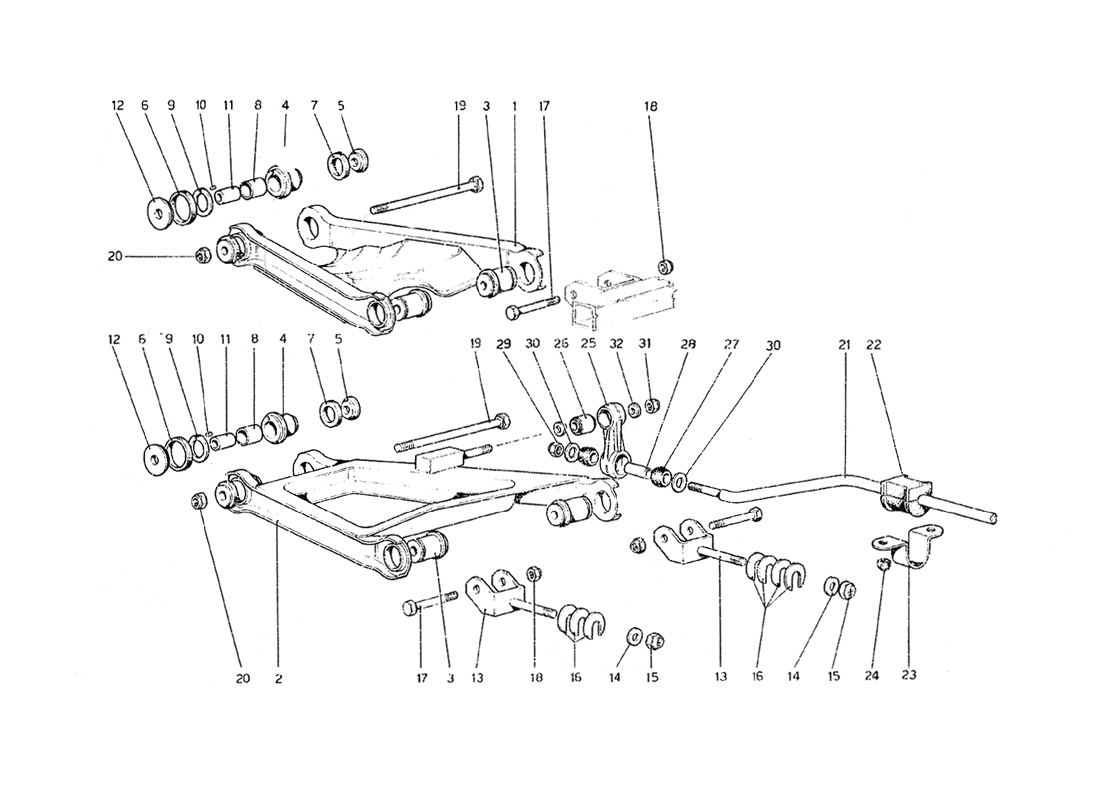 12 6 9 10 11 8 4 7 5 19 3 1 17 18
20
12 6 9 10 11 8 4 7 5 19 29 30 26 25 32 31 28 27 30 21 22
20 2 17 3 13 18 16 14 15 13 16 14 15 24 23