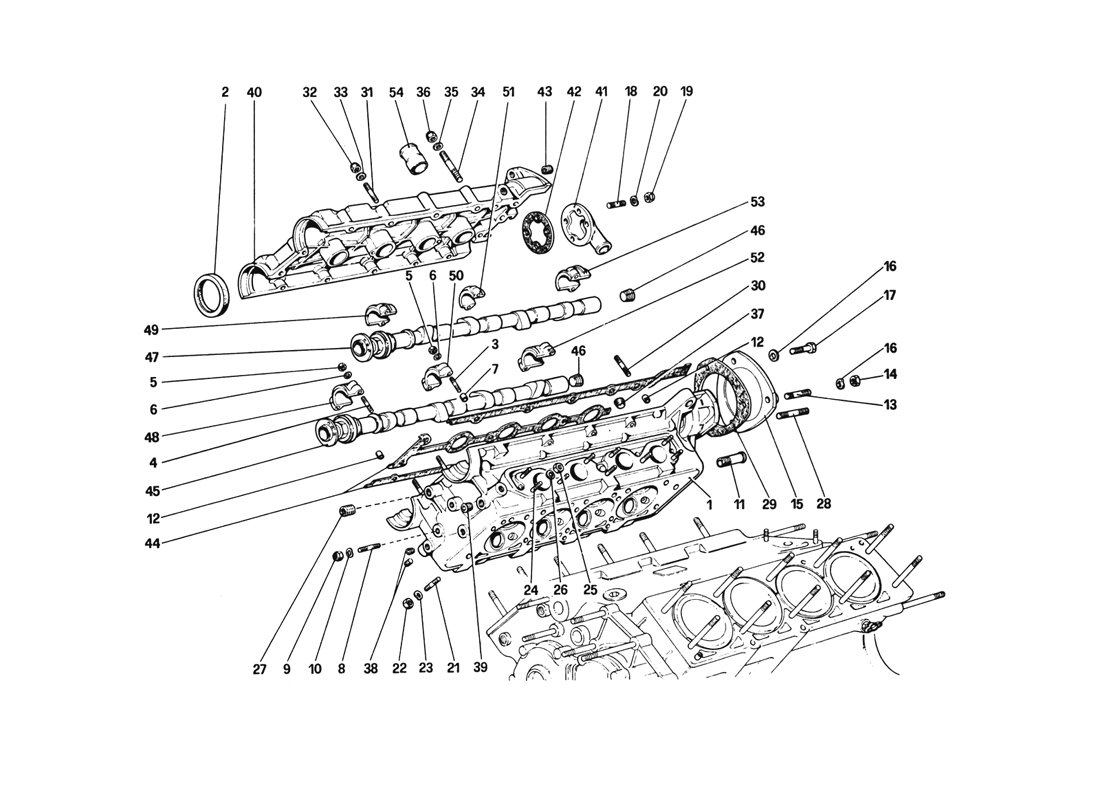 2 40 32 33 31 54 36 35 34 51 43 42 41 18 20 19

53
46
52
30
37
12
16
17
16
14
13

49
47
5
6
48
4
45
12
44

5 6 50
3
7
46

1
11 29 15 28

24 26 25

27 9 10 8 38 22 23 21 39