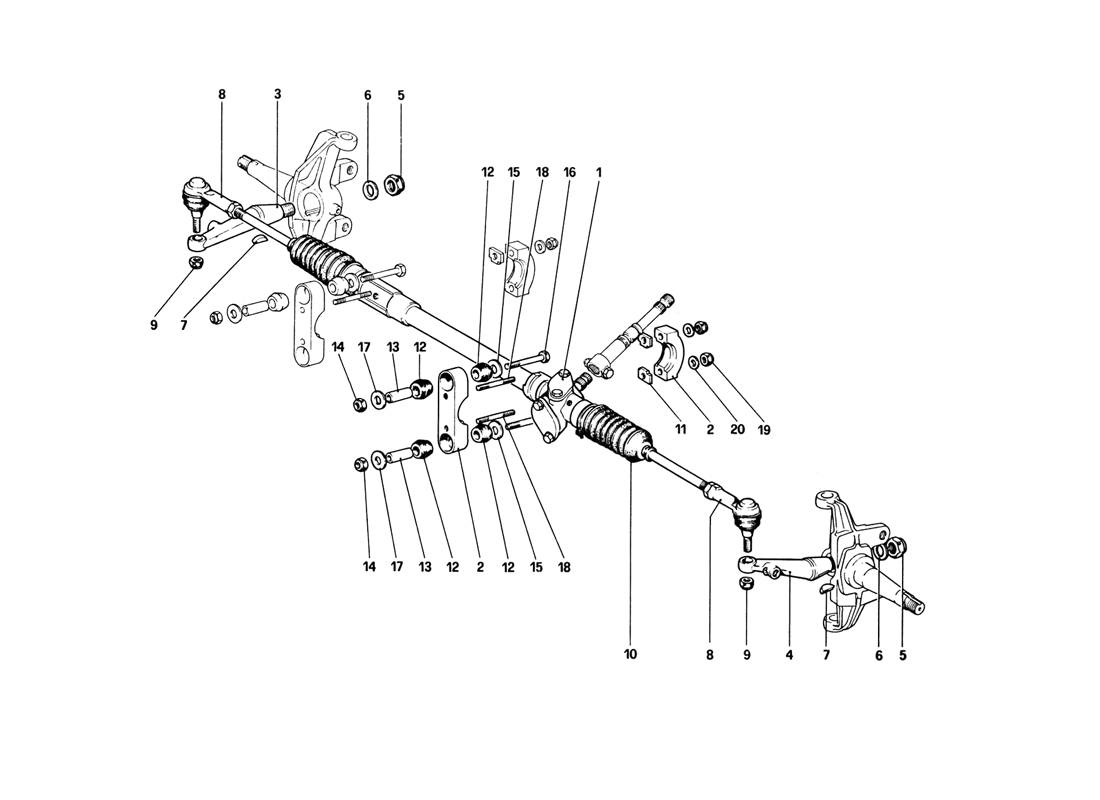 8
3
6
5
12
15
18
16
1
9
7
14
17
13
12
11
2
20
19
14
17
13
12
2
12
15
18
10
8
9
4
7
6
5