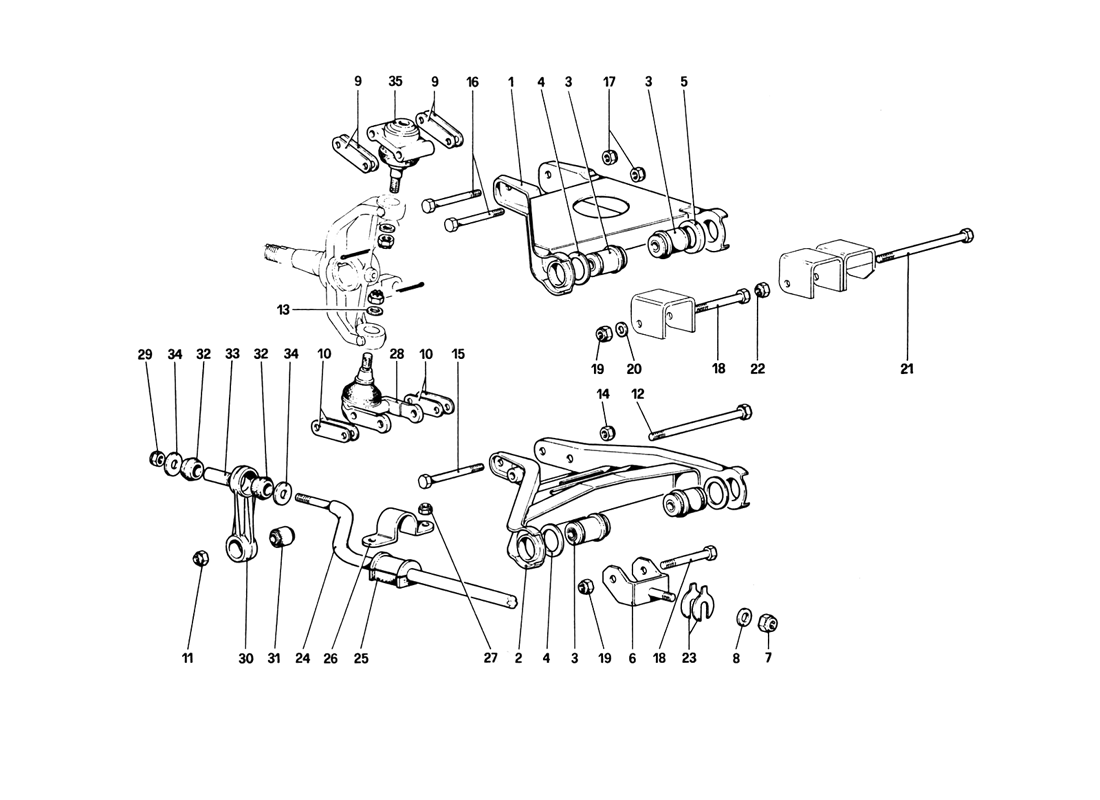 9
35
9
16
1
4
3
17
3
5
13
19
20
18
22
21
29
34
32
33
32
34
10
28
10
15
14
12
11
30
31
24
26
25
27
2
4
3
19
6
18
23
8
7