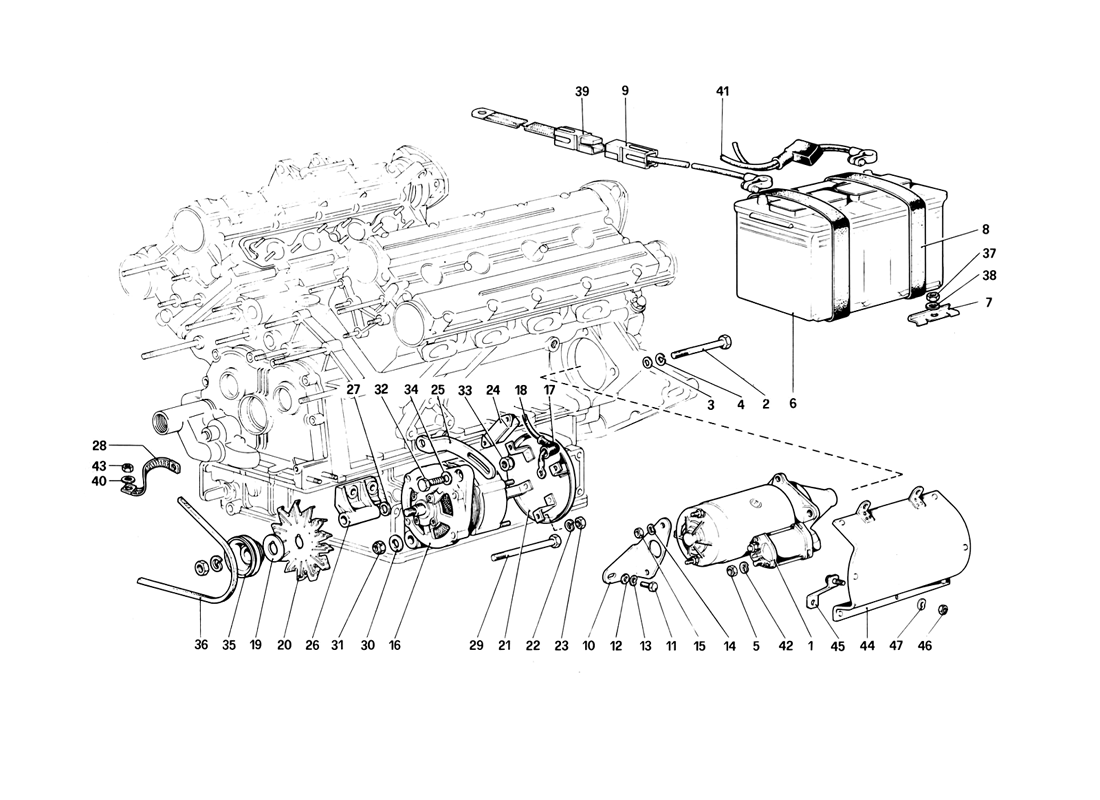 39
9
41
8
37
38
7
3
4
2
6
27
32
34
25
33
24
18
17
28
43
40
36
35
19
20
26
31
30
16
29
21
22
23
10
12
13
11
15
14
5
42
1
45
44
47
46