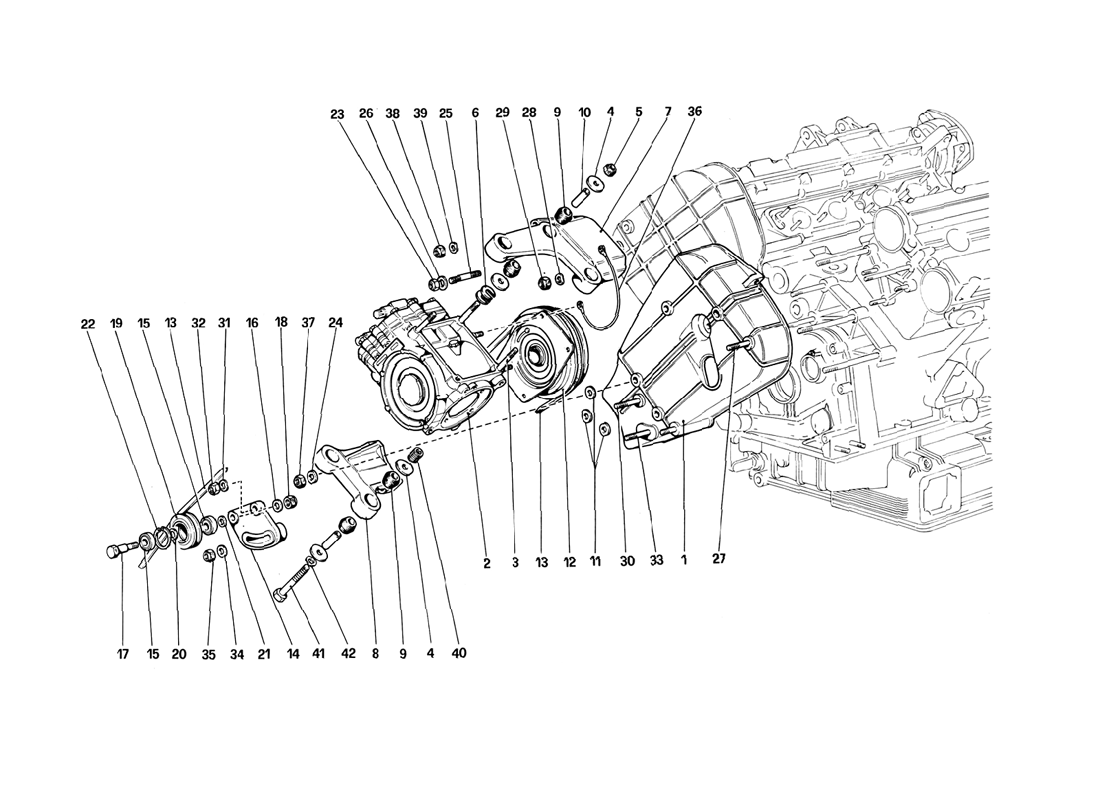 23 26 38 39 25 6 29 28 9 10 4 5 7 36

22 19 15 13 32 31 16 18 37 24

2 3 13 12 11 30 33 1 27

17 15 20 35 34 21 14 41 42 8 9 4 40