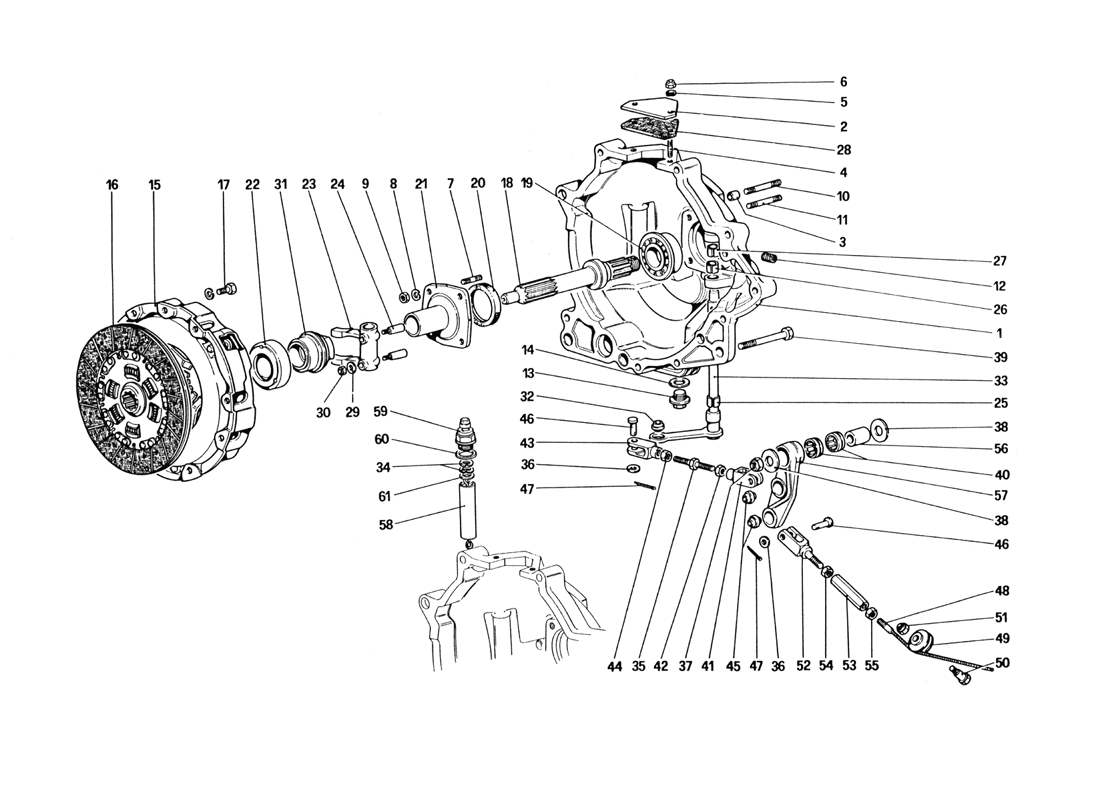 6
5
2
28
4
10
11
3
27
12
26
1
39
33
25
38
56
40
57
38
46
48
51
49
50
16
15
17
22
31
23
24
9
8
21
7
20
18
19
14
13
32
46
43
36
47
30
29
59
60
34
61
58
44
35
42
37
41
45
47
36
52
54
53
55