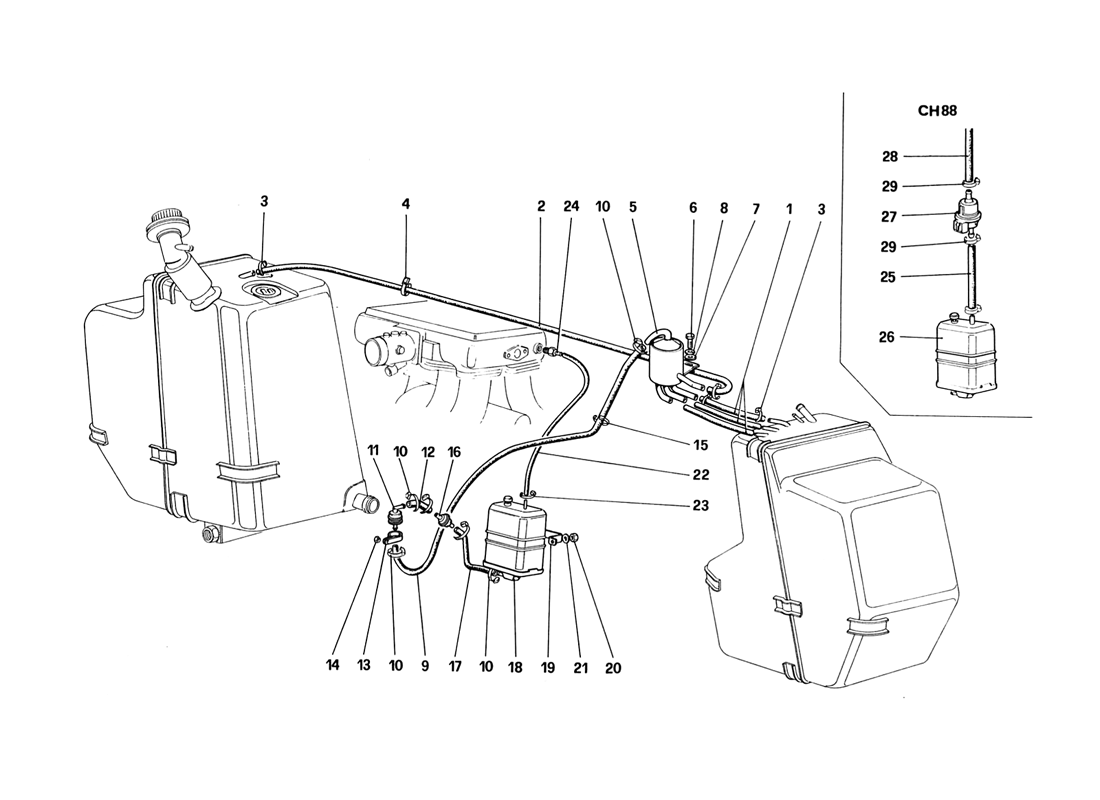 CH88
28
29
27
29
25
26
3
4
2
24
10
5
6
8
7
1
3
15
22
23
11
10
12
16
14
13
10
9
17
10
18
19
21
20