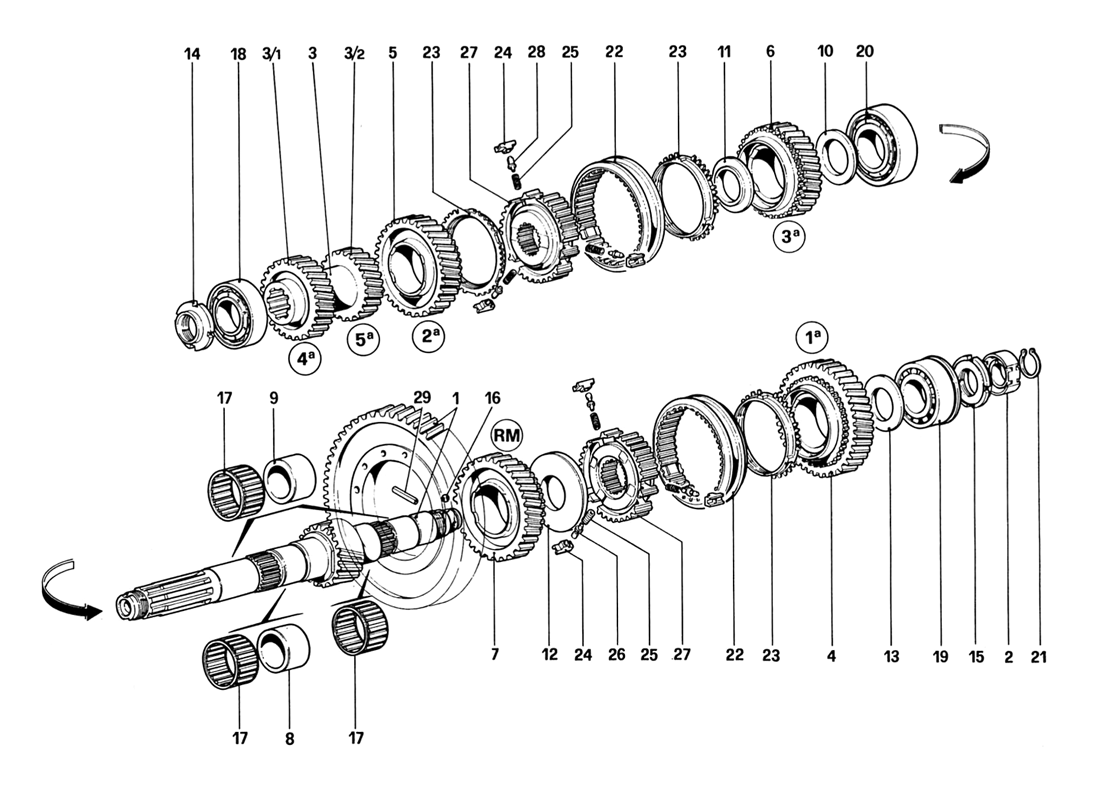 14 18 3/1 3 3/2 5 23 27 24 28 25 22 23 11 6 10 20

$3^a$

$4^a$ $5^a$ $2^a$

$1^a$

17 9 29 1 16 RM

7 12 24 26 25 27 22 23 4 13 19 15 2 21

17 8 17