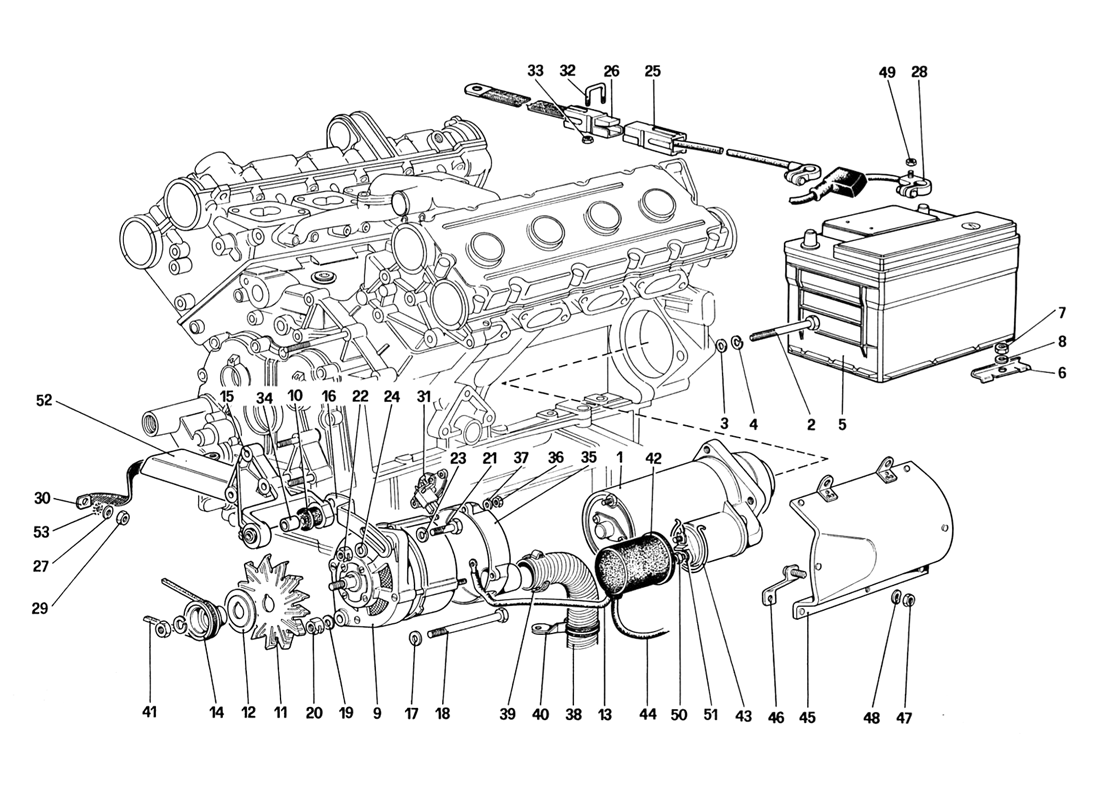 33 32 26 25 49 28

7
8
6

3 4 2 5

52 15 34 10 16 22 24 31

23 21 37 36 35 1 42

30
53
27
29

41 14 12 11 20 19 9 17 18 39 40 38 13 44 50 51 43 46 45 48 47