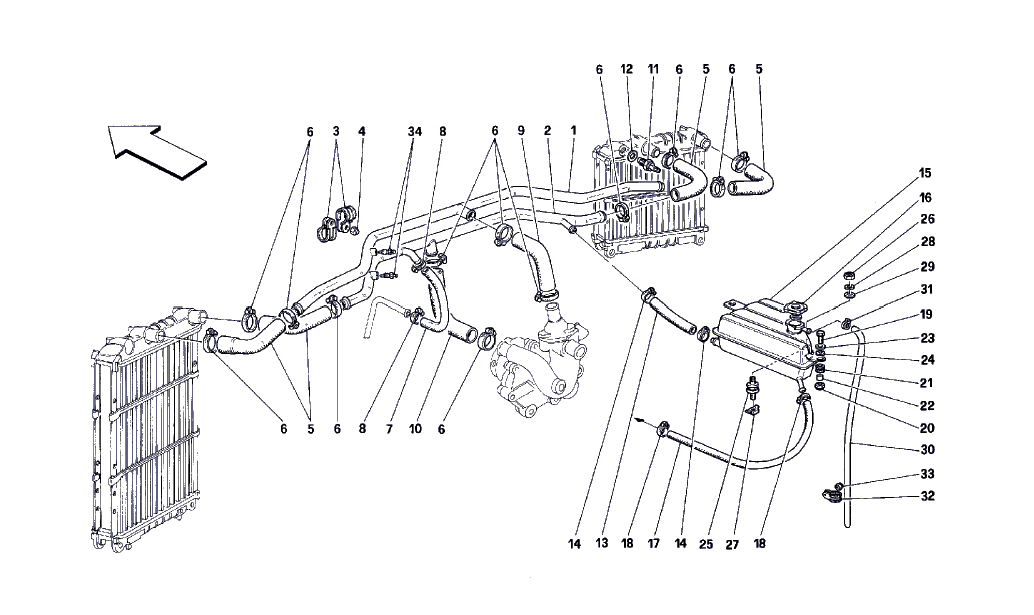 6 12 11 6 5 6 5
6 3 4 34 8 6 9 2 1
15
16
26
28
29
31
19
23
24
21
22
20
30
33
32
6 5 6 8 7 10 6
14 13 18 17 14 25 27 18