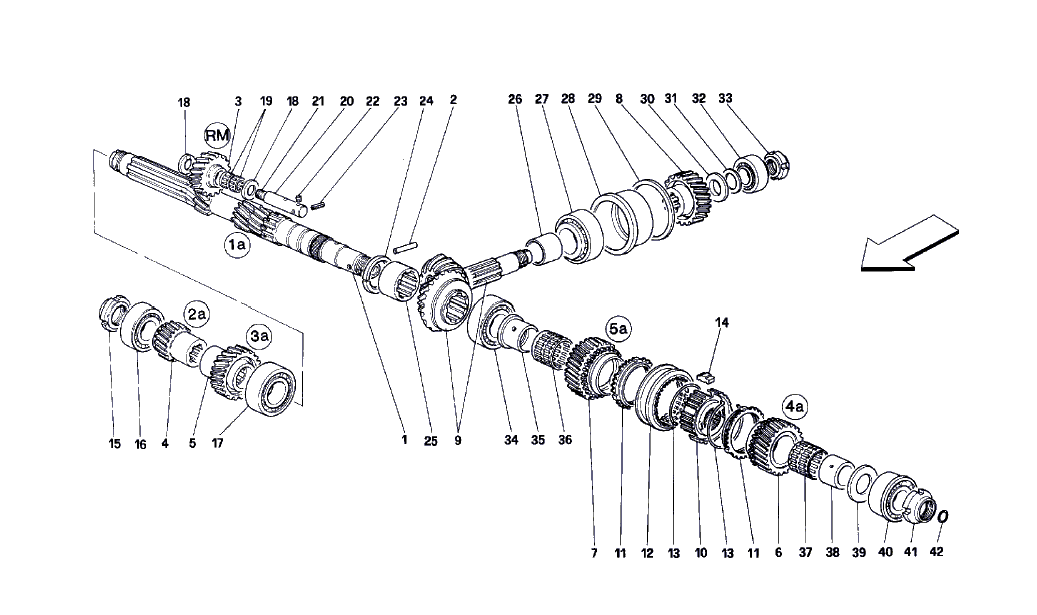 18 3 19 18 21 20 22 23 24 2 26 27 28 29 8 30 31 32 33

RM

1a

2a

3a

5a

14

4a

15 16 4 5 17 1 25 9 34 35 36 7 11 12 13 10 13 11 6 37 38 39 40 41 42