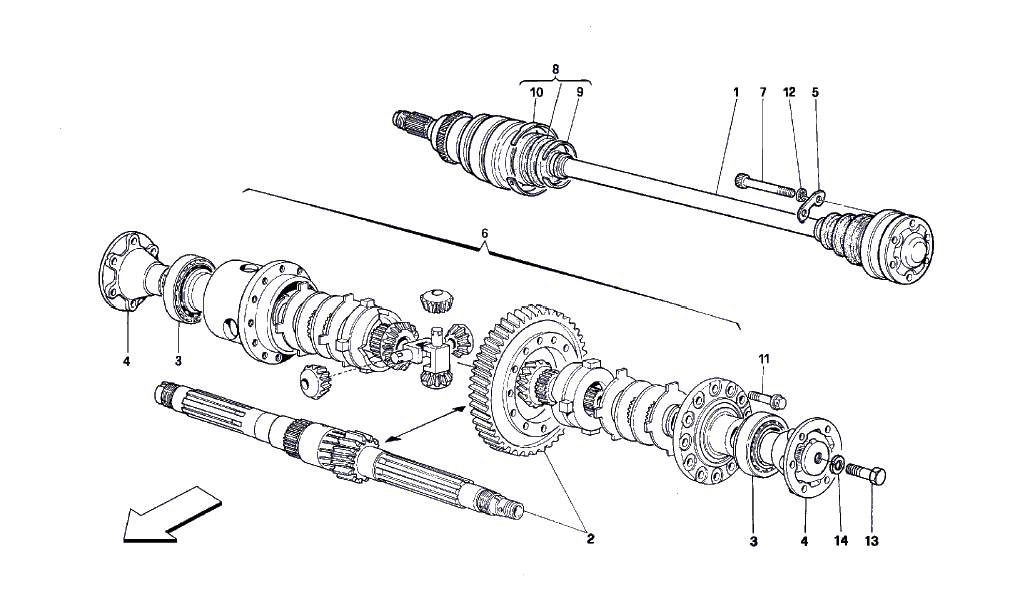 8
10
9
1
7
12
5
6
4
3
11
2
3
4
14
13