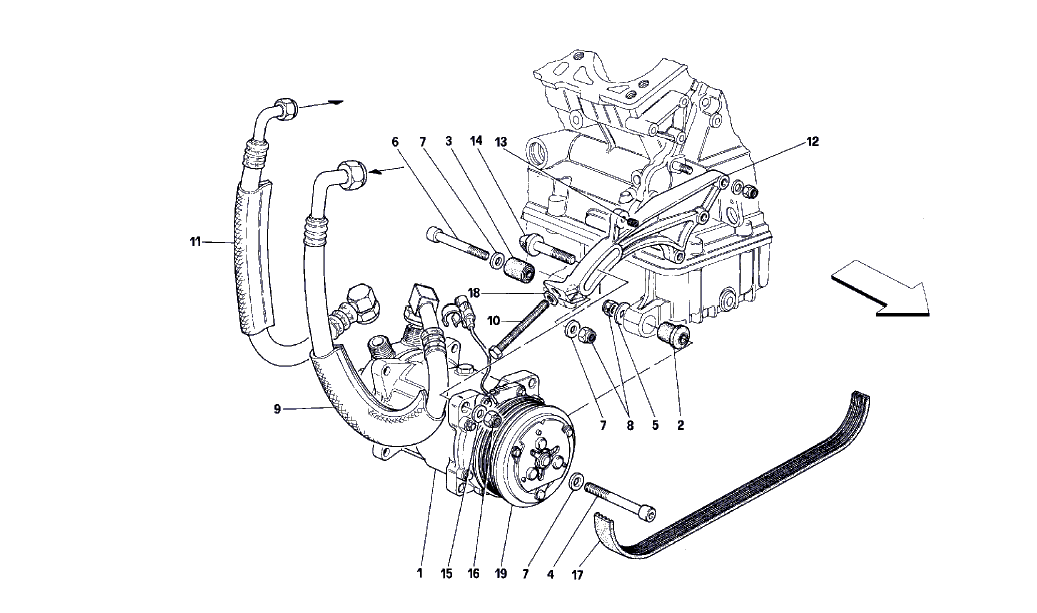 6
7
3
14
13
12
11
18
10
9
7
8
5
2
1
15
16
19
7
4
17