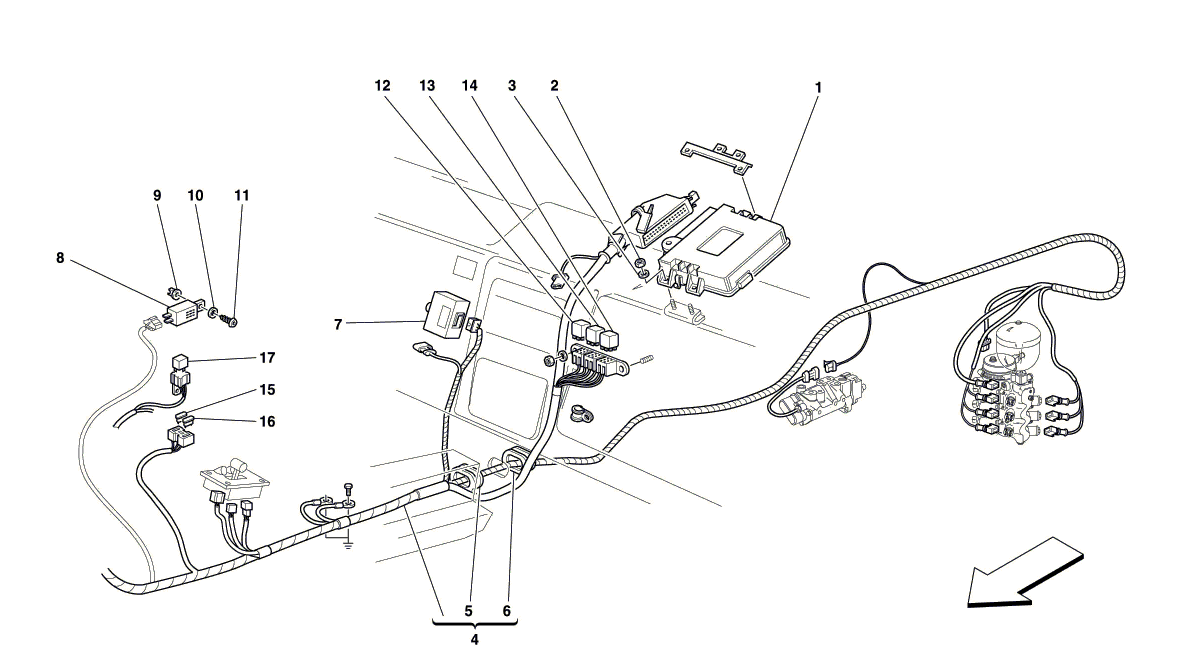 12
13
14
3
2
1
9
10
11
8
7
17
15
16
5
6
4