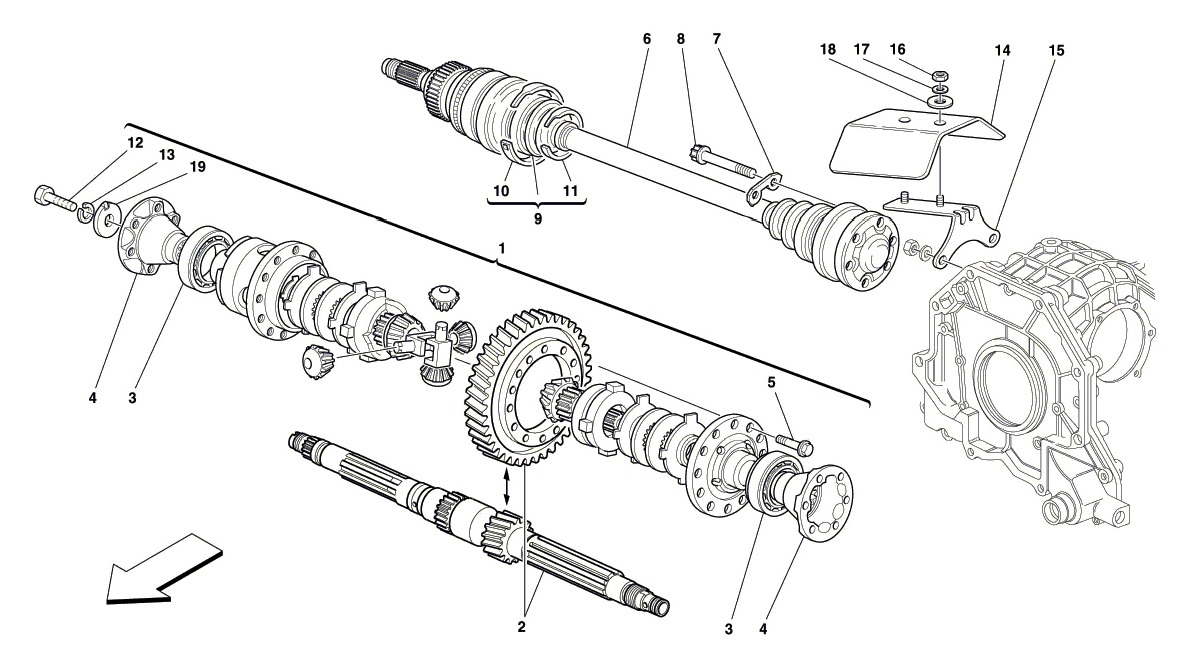 6
8
7
18
17
16
14
15
12
13
19
10
11
9
1
4
3
5
2
3
4