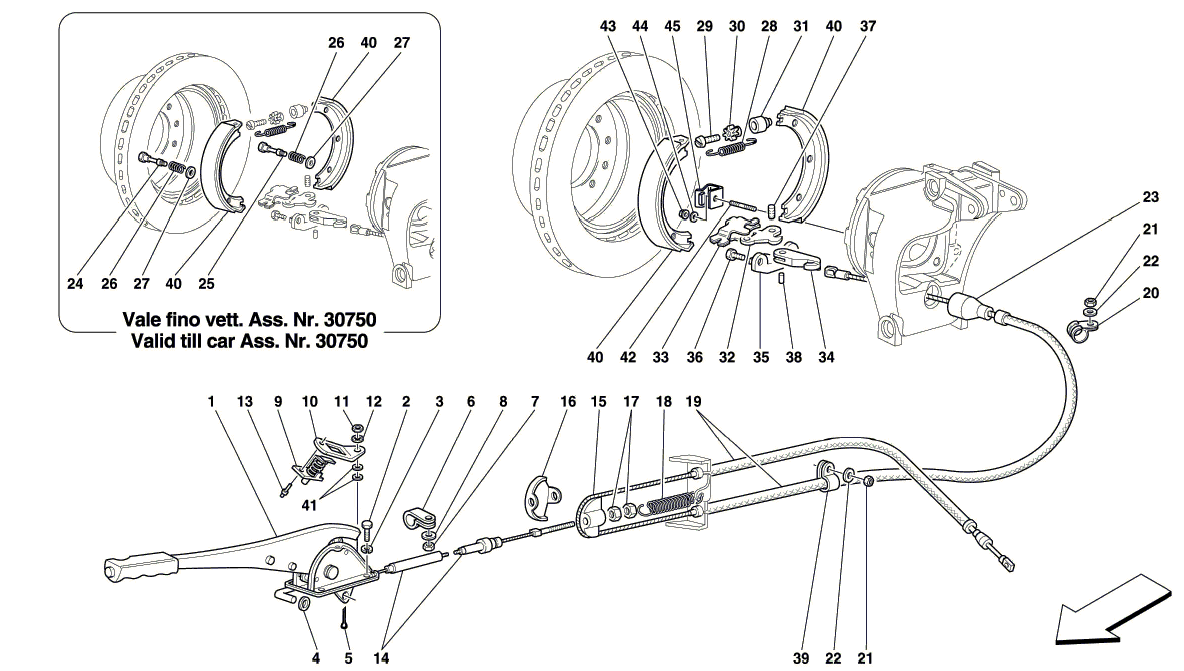 26 40 27

24 26 27 40 25

Vale fino vett. Ass. Nr. 30750
Valid till car Ass. Nr. 30750

43 44 45 29 30 28 31 40 37

23

21
22
20

40 42 33 36 32 35 38 34

1 13 9 10 11 12 2 3 6 8 7 16 15 17 18 19

41

4 5 14

39 22 21