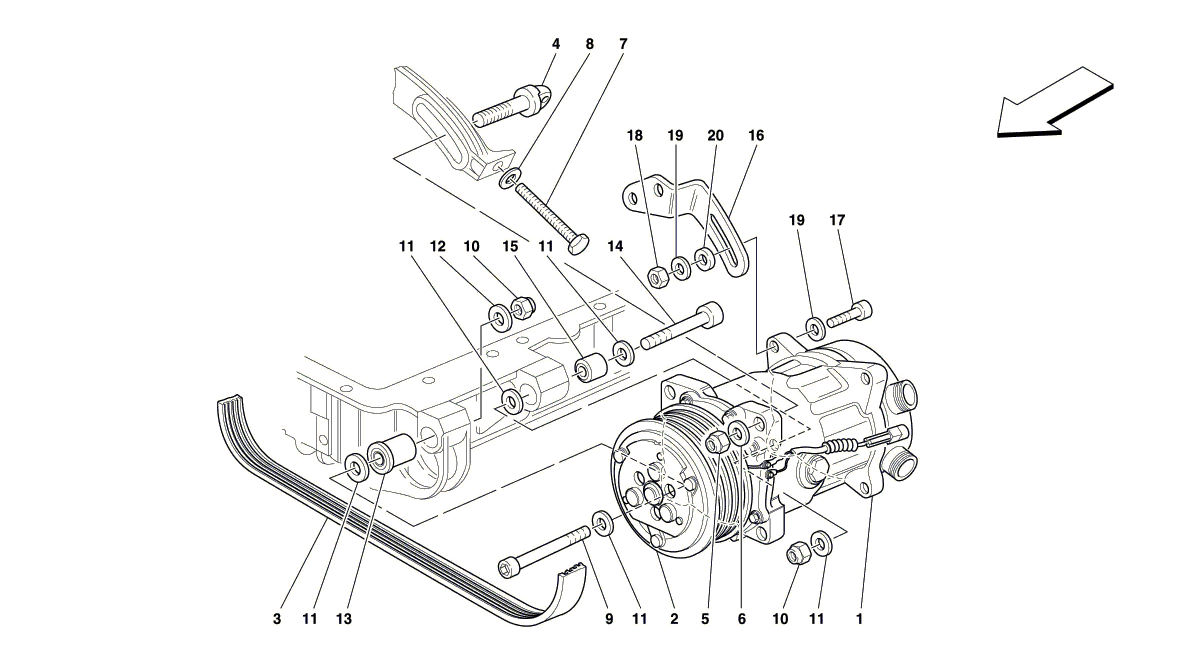 4
8
7
18
19
20
16
19
17
11
12
10
15
11
14
3
11
13
9
11
2
5
6
10
11
1