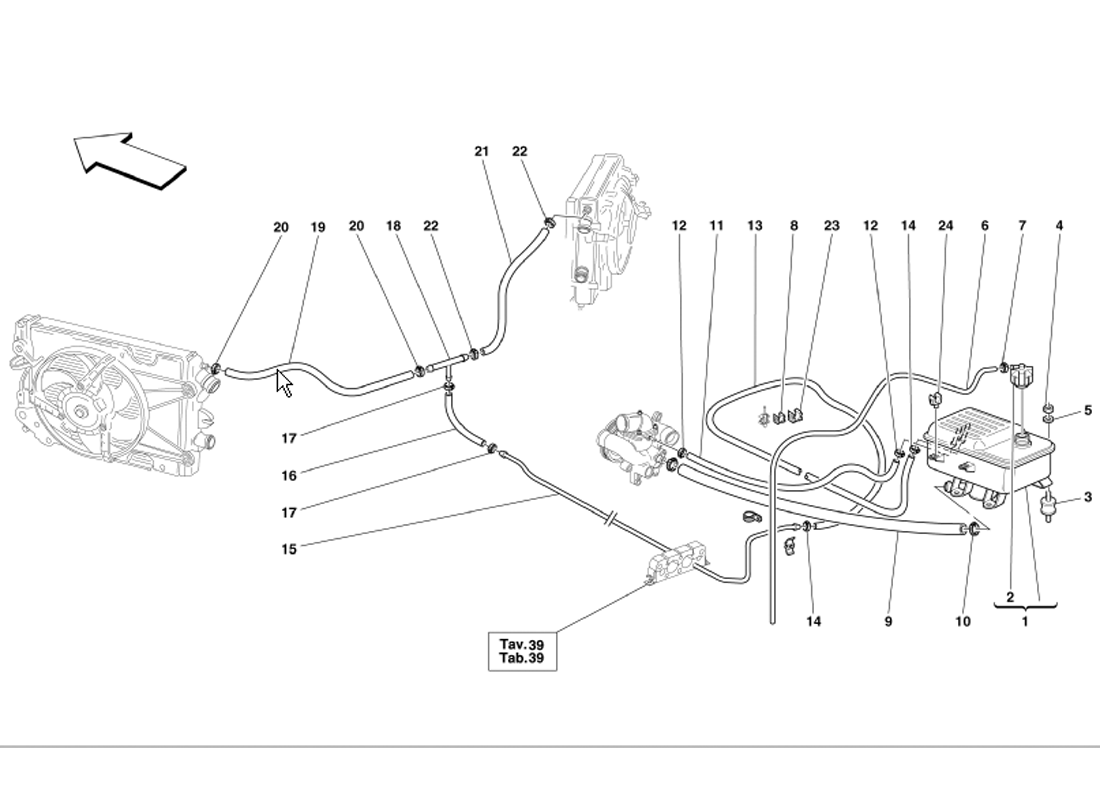 21
22
20
19
20
18
22
12
11
13
8
23
12
14
24
6
7
4
5
3
17
16
17
15
14
9
10
2
1
Tav.39
Tab.39