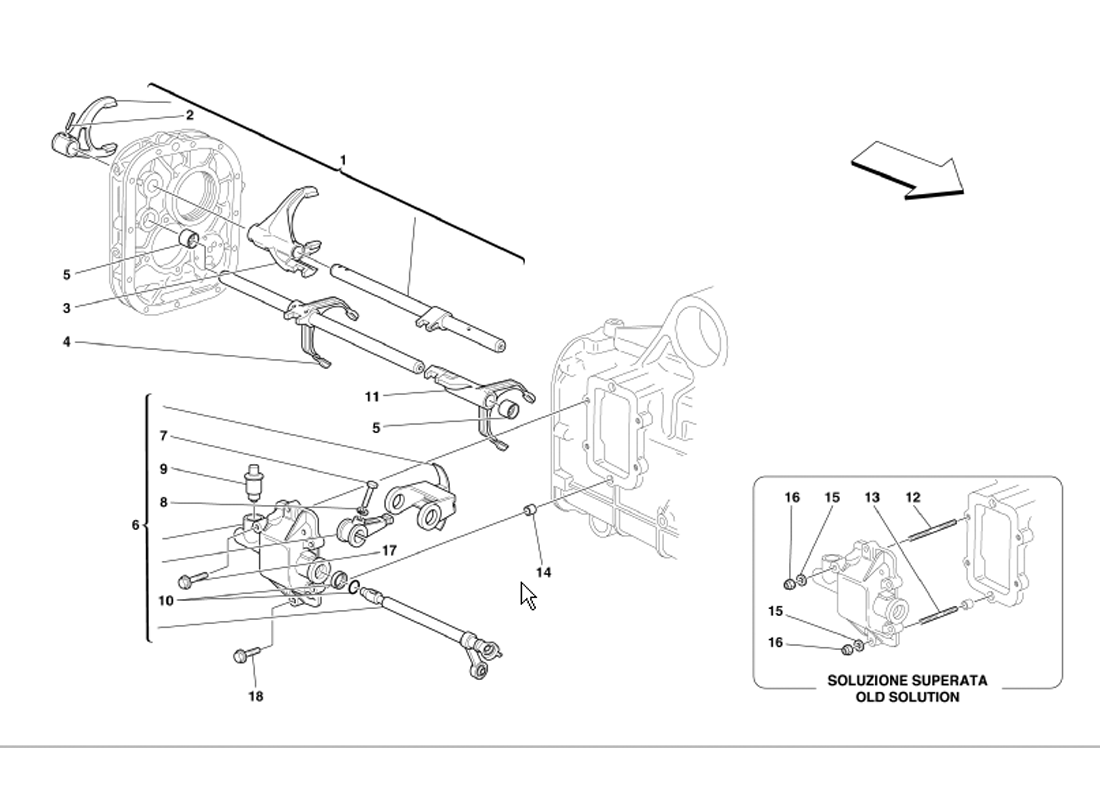 2
1
5
3
4
11
5
7
9
8
6
17
10
14
18
16
15
13
12
15
16
SOLUZIONE SUPERATA
OLD SOLUTION