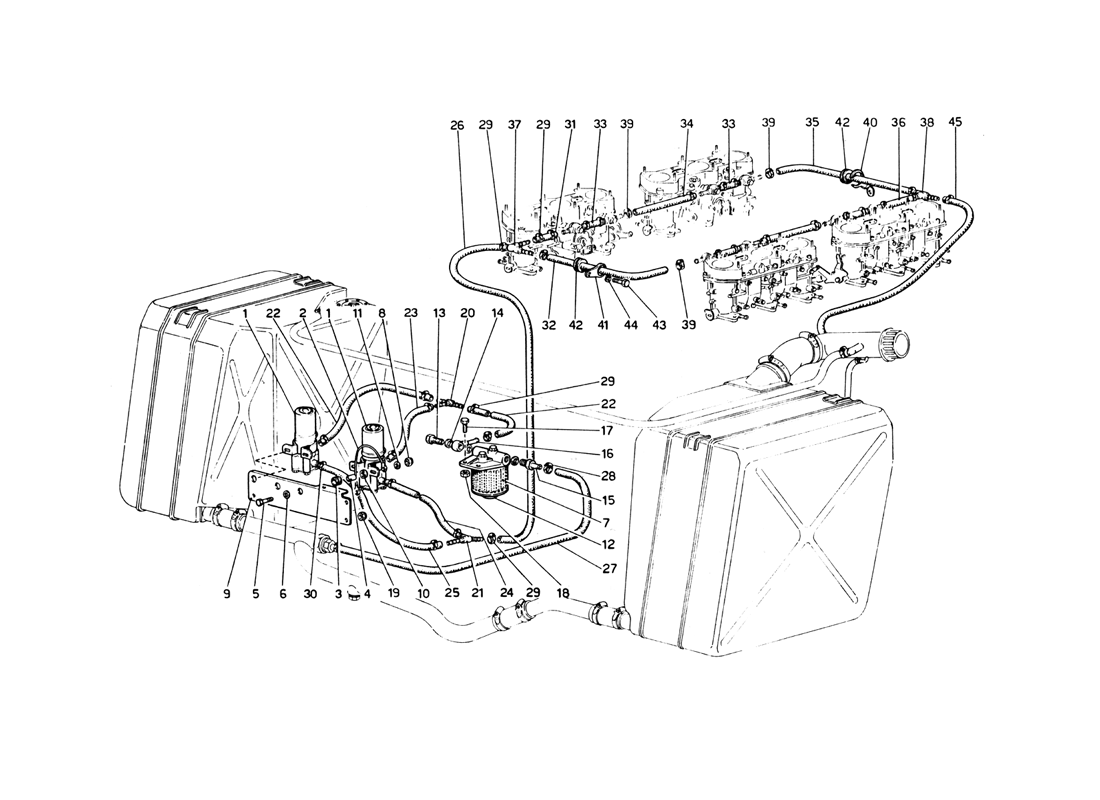 26 29 37 29 31 33 39 34 33 39 35 42 40 36 38 45

32 42 41 44 43 39

1 22 2 1 11 8 23 13 20 14

29
22
17
16
28
15
7
12
27

9 5 6 30 3 4 19 10 25 21 24 29 18