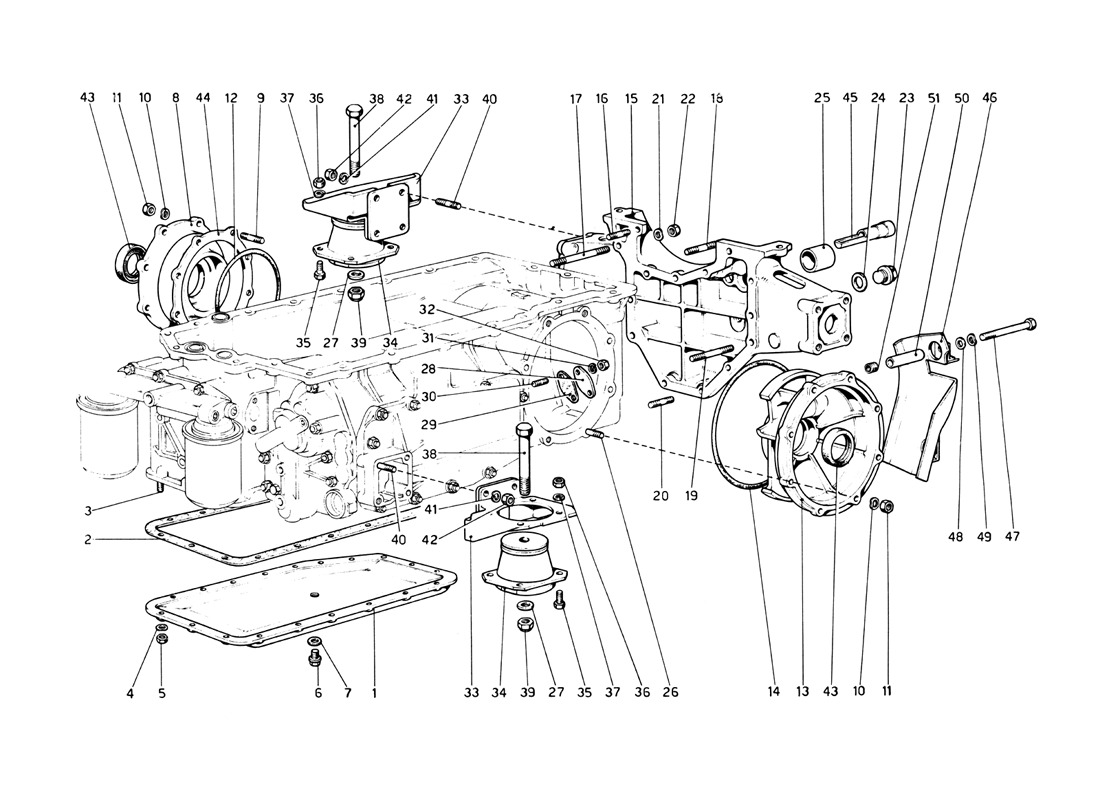 43 11 10 8 44 12 9 37 36 38 42 41 33 40 17 16 15 21 22 18 25 45 24 23 51 50 46

35 27 39 34 32 31 28 30 29 38 41 42 40 3 2 20 19 48 49 47

4 5 6 7 1 33 34 39 27 35 37 36 26 14 13 43 10 11