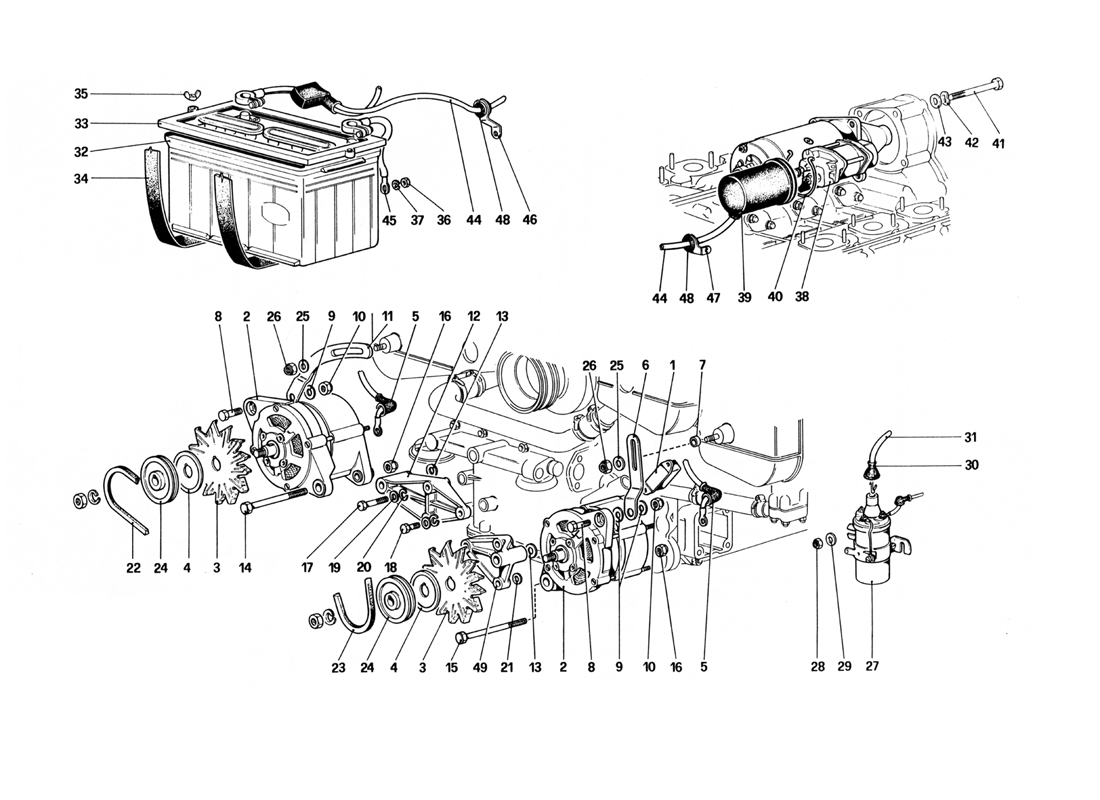 35
33
32
34
45
37
36
44
48
46
43
42
41
44
48
47
39
40
38
8
2
26
25
9
10
11
5
16
12
13
26
25
6
1
7
31
30
22
24
4
3
14
17
19
20
18
23
24
4
3
15
49
21
13
2
8
9
10
16
5
28
29
27