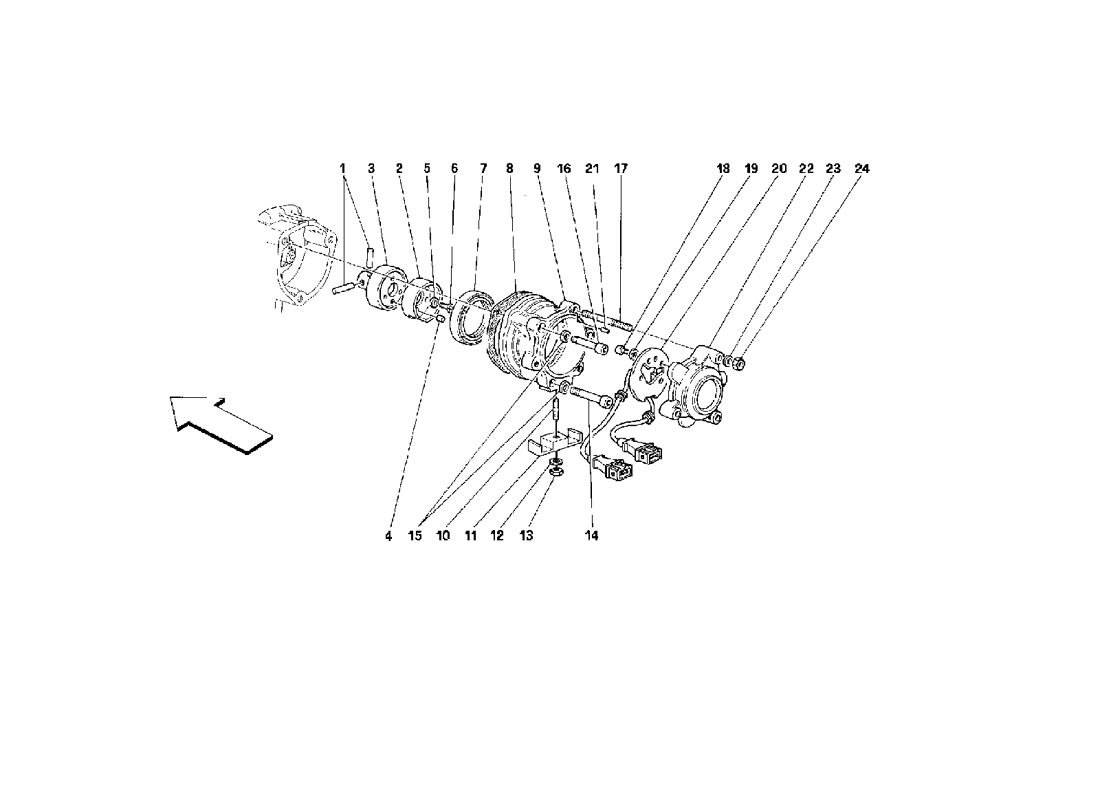 1 3 2 5 6 7 8 9 16 21 17 18 19 20 22 23 24

4 15 10 11 12 13 14