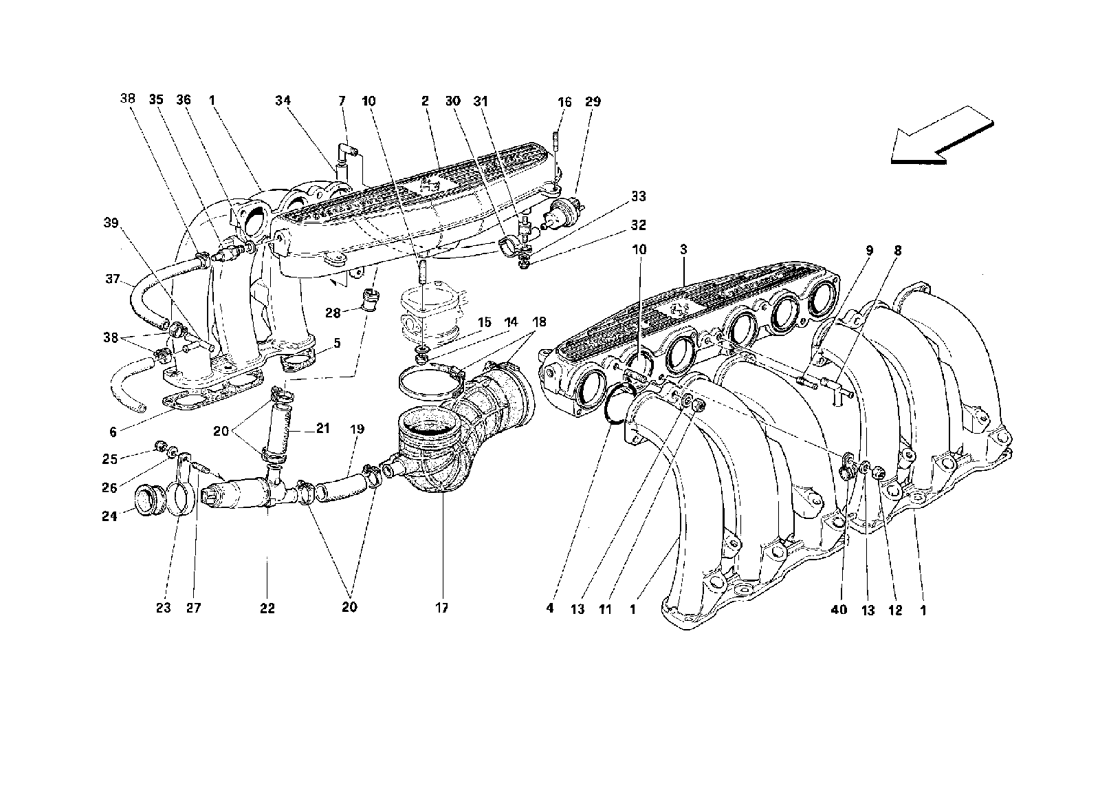 38 35 36 1 34 7 10 2 30 31 16 29

33

32

39

10 3 9 8

37

28

15 14 18

38

5

6

20 21

19

25

26

24

23 27 22 20 17 4 13 11 1 40 13 12 1