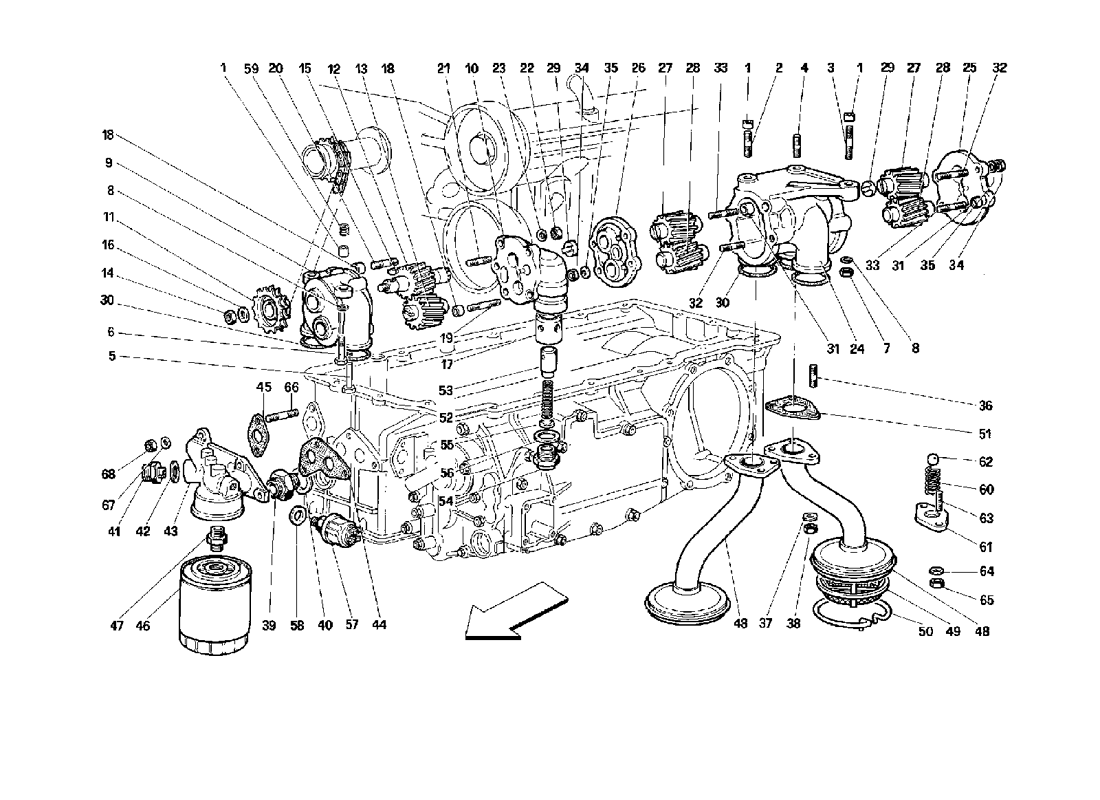 1 59 20 15 12 13 18 21 10 23 22 29 34 35 26 27 28 33 1 2 4 3 1 29 27 28 25 32

18
9
8
11
16
14
30
6
5

19
17
53
52
55
56
54

32 30 31 24 7 8

33 31 35 34

45 66

36
51
62
60
63
61
64
65

68
67
41 42 43
47 46 39 58 40 57 44
48 37 38 50 49 48