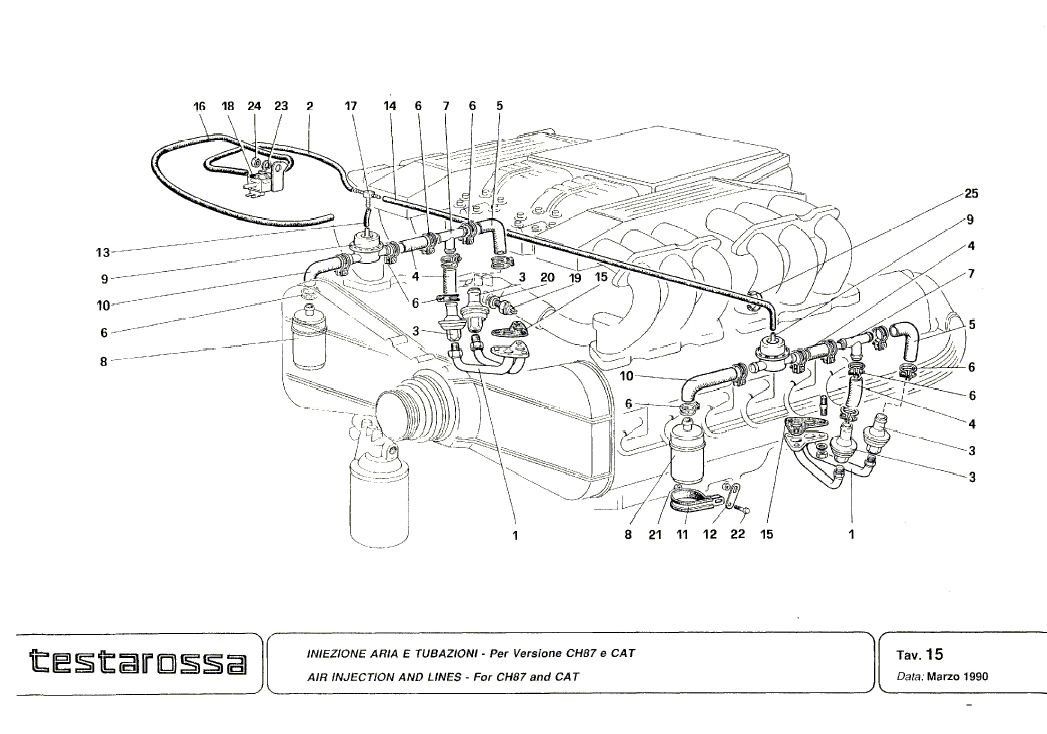 16 18 24 23 2 17 14 6 7 6 5

25
9
4
7
5
6
6
4
3
3

13
9
10
6
8

4 3 20 19 15
6
3

10
6

1
8 21 11 12 22 15 1

testarossa

INIEZIONE ARIA E TUBAZIONI - Per Versione CH87 e CAT
AIR INJECTION AND LINES - For CH87 and CAT

Tav. 15
Data: Marzo 1990