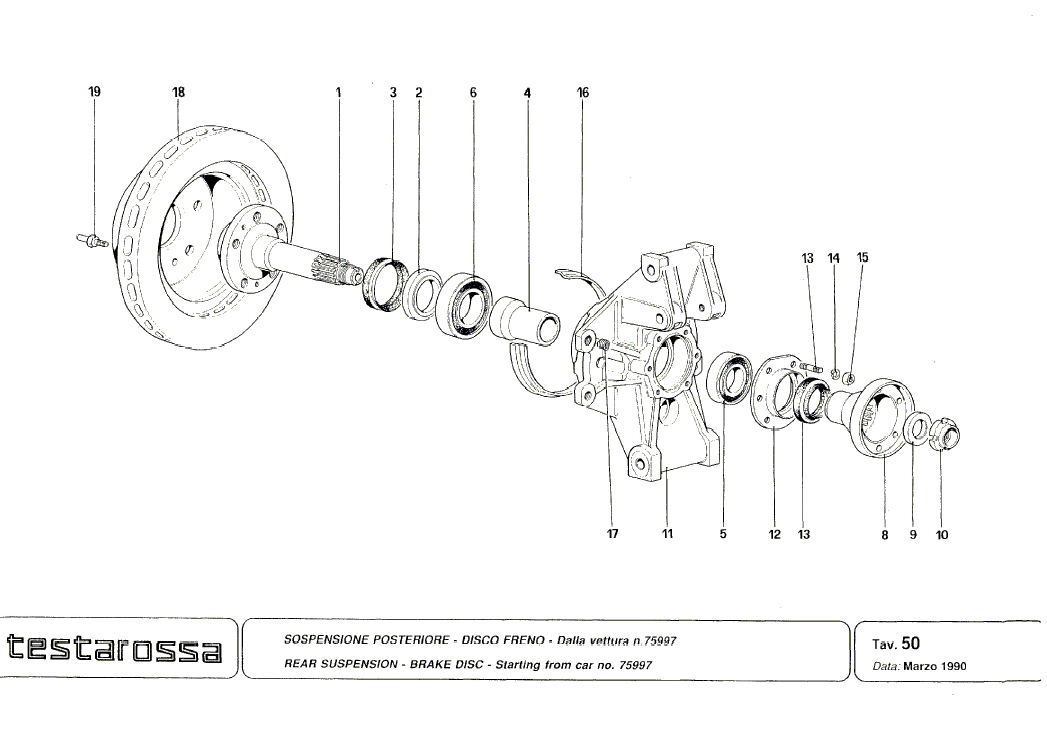 19
18
1
3
2
6
4
16
13
14
15
17
11
5
12
13
8
9
10

testarossa

SOSPENSIONE POSTERIORE - DISCO FRENO - Dalla vettura n.75997
REAR SUSPENSION - BRAKE DISC - Starting from car no. 75997

Tav. 50
Data: Marzo 1990